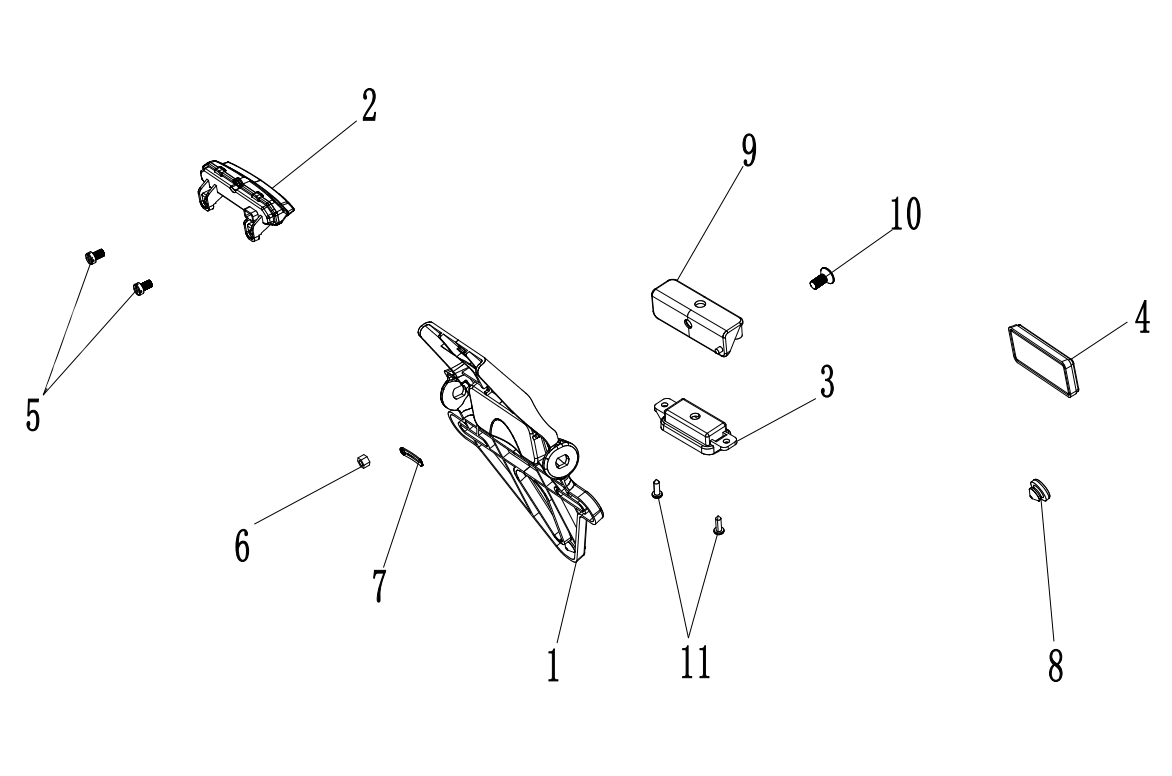 2
9
10
4
5
3
6
7
1
11
8