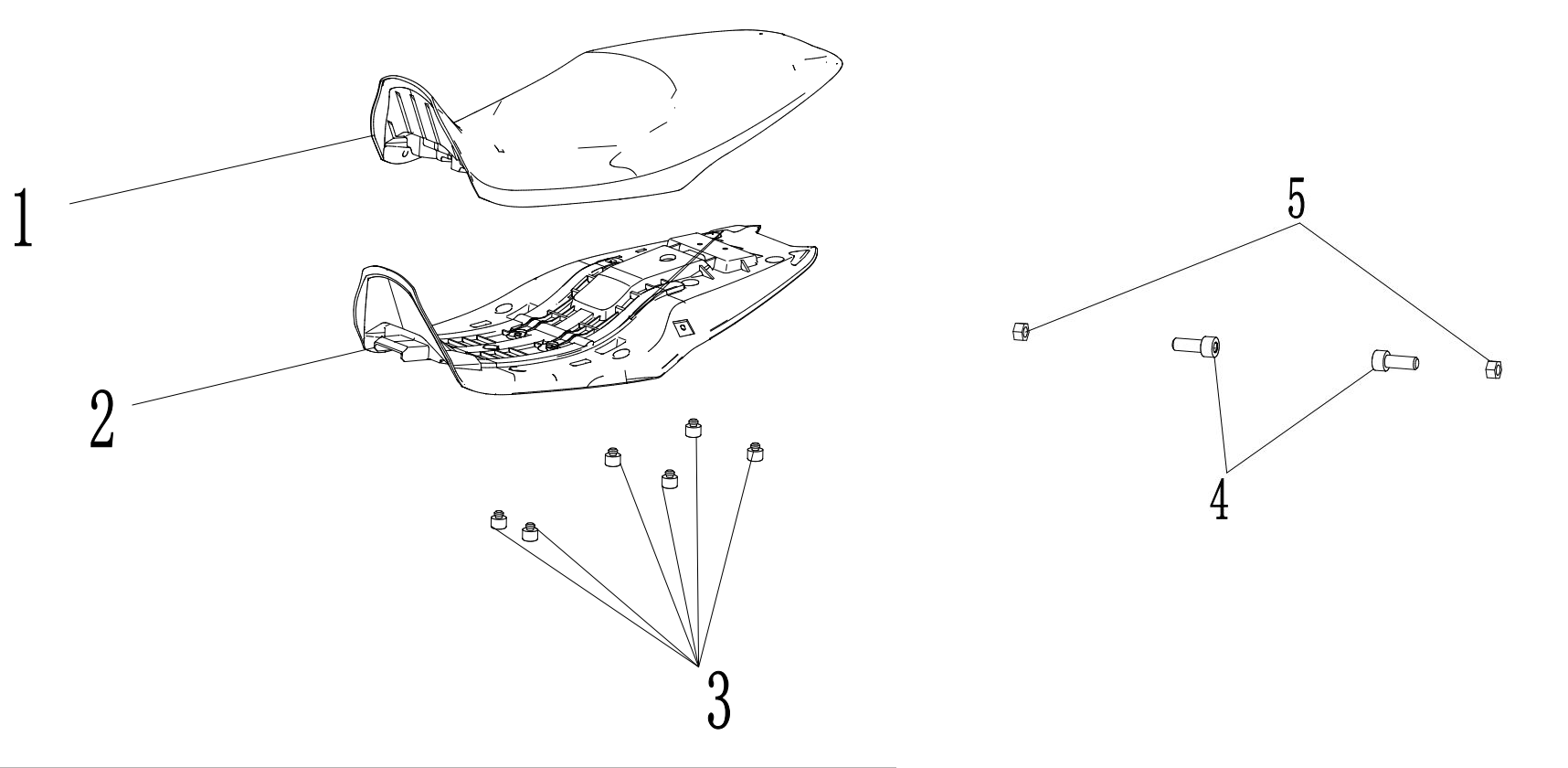 1
2
3
5
4